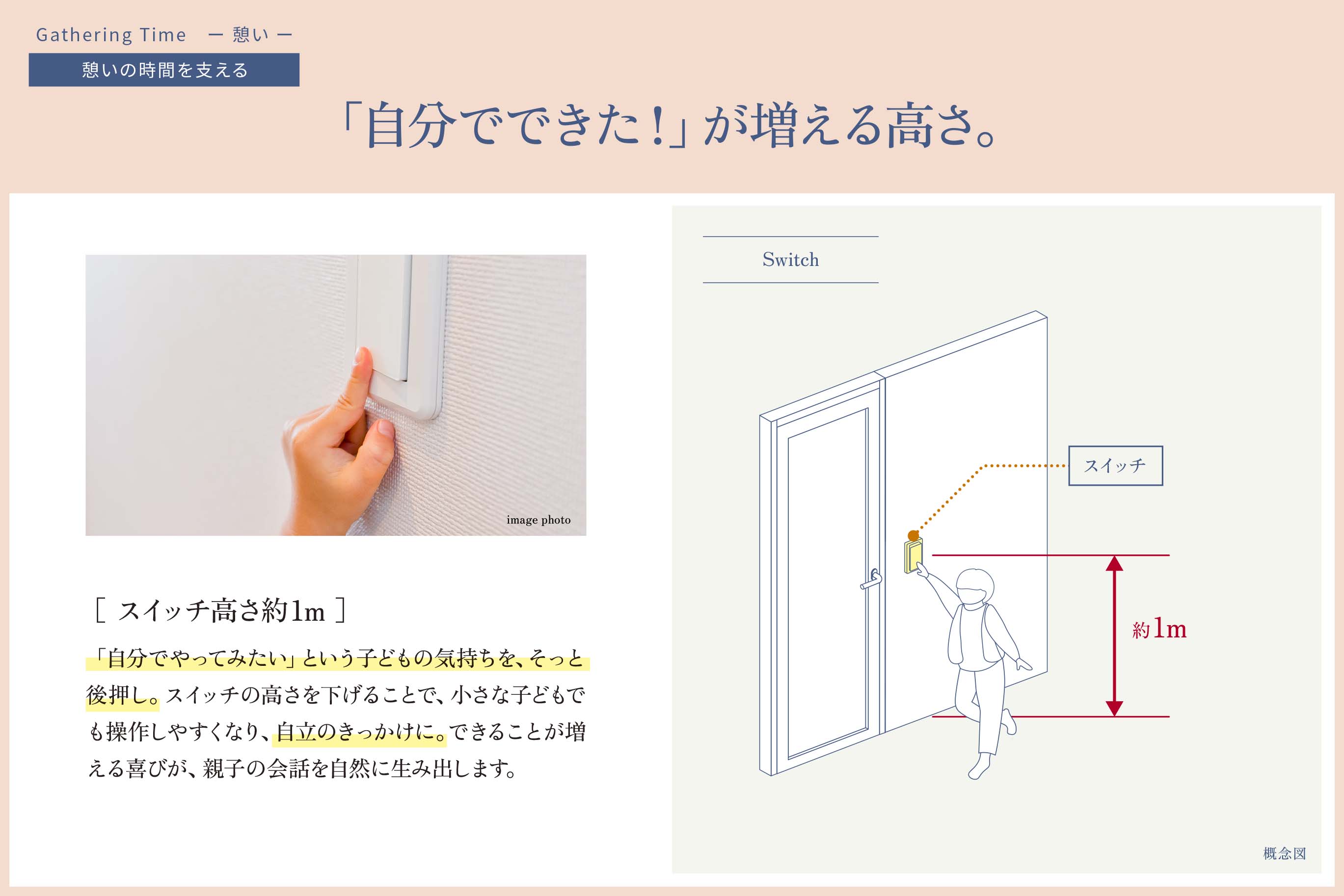 Gathering Time　ー 憩い ー

憩いの時間を支える

「自分でできた！」が増える高さ。

image photo

［ スイッチ高さ約1m ］

「自分でやってみたい」という子どもの気持ちを、そっと後押し。スイッチの高さを下げることで、小さな子どもでも操作しやすくなり、自立のきっかけに。できることが増える喜びが、親子の会話を自然に生み出します。

Switch

スイッチ

約1m

概念図