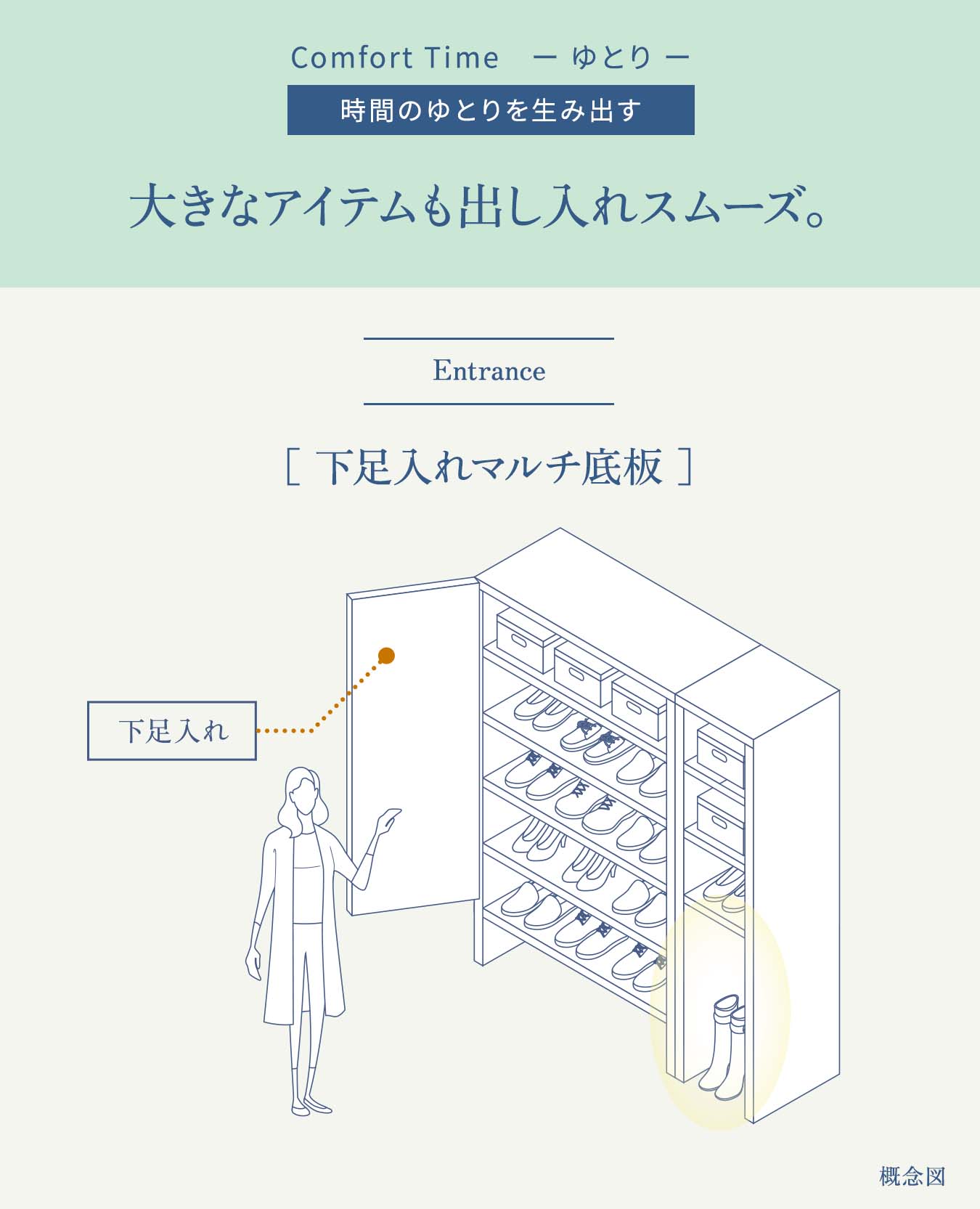 Comfort Time　ー ゆとり ー

時間のゆとりを生み出す

大きなアイテムも出し入れスムーズ。

Entrance

［ 下足入れマルチ底板 ］

下足入れ

概念図