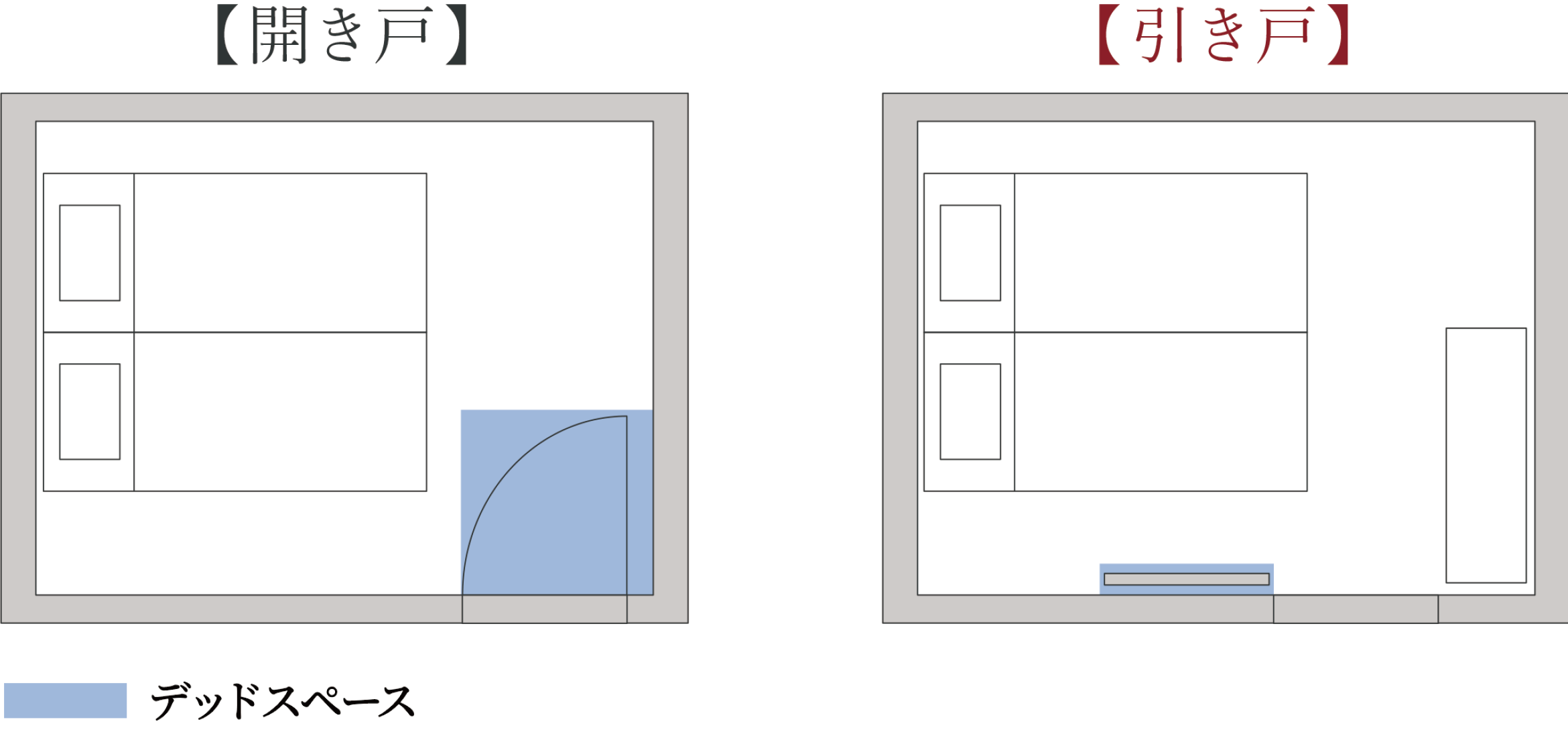 【開き戸】

【引き戸】

デッドスペース