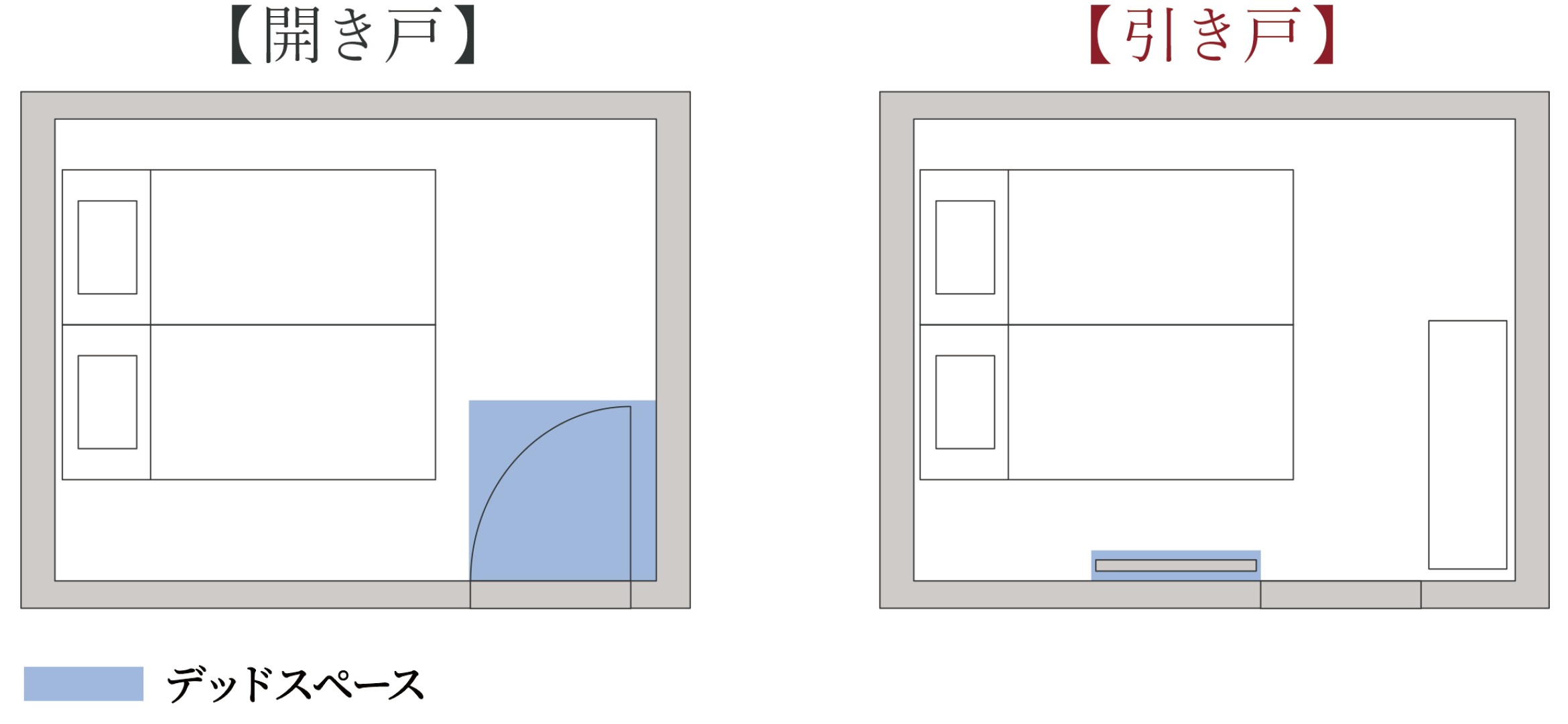 【開き戸】

【引き戸】

デッドスペース