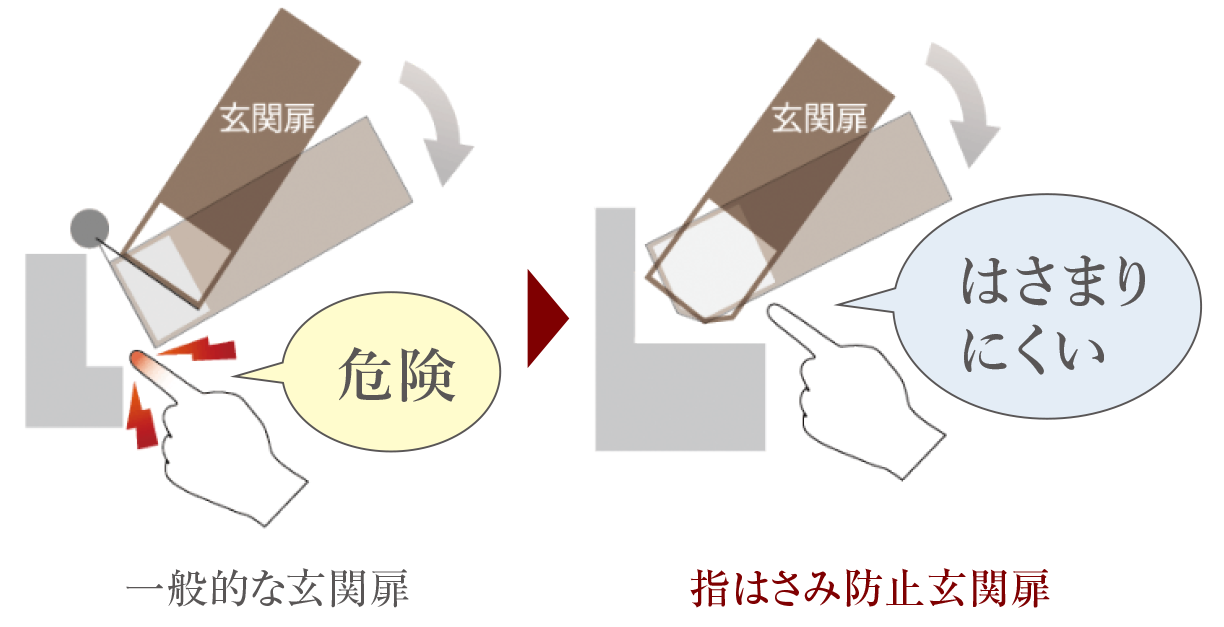 玄関扉

危険

一般的な玄関扉

玄関扉

はさまりにくい

指はさみ防止玄関扉