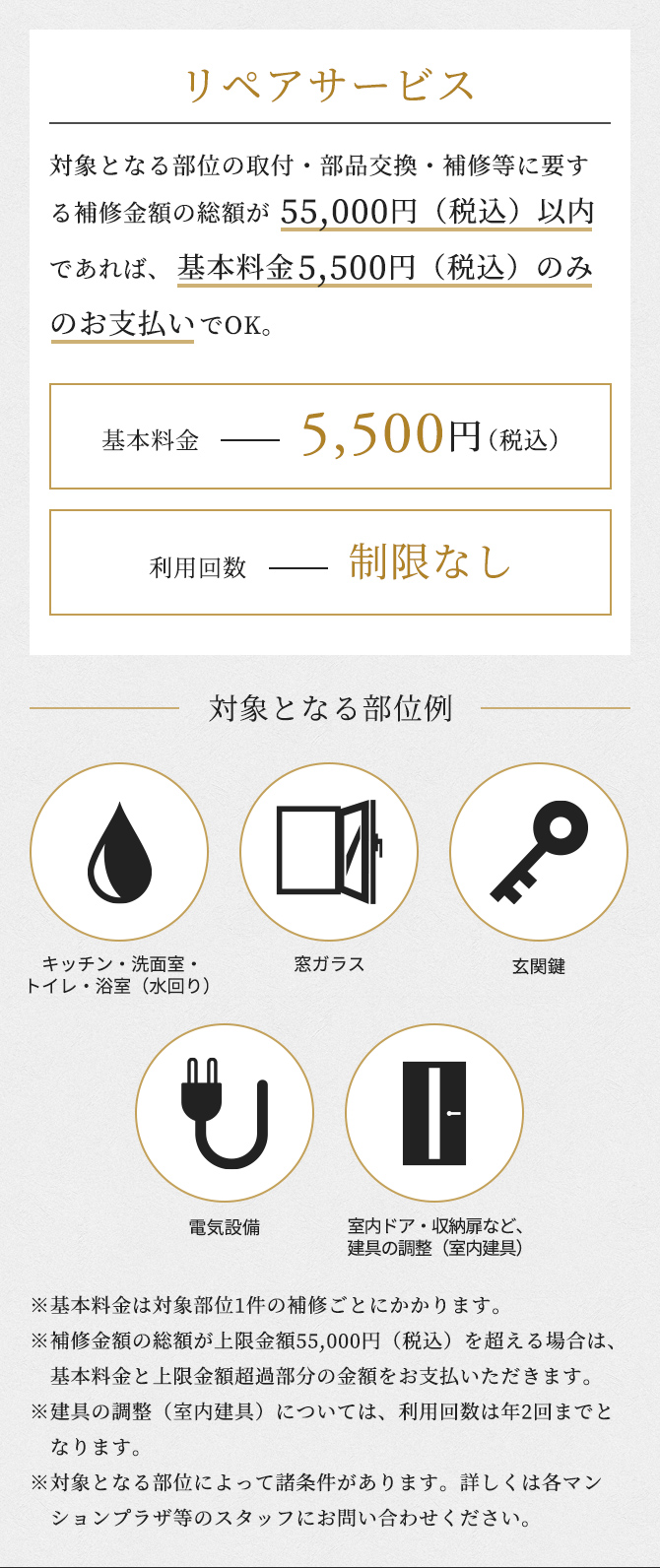 リペアサービス

対象となる部位の取付・部品交換・補修等に要する補修金額の総額が55,000円（税込）以内であれば、基本料金5,500円（税込）のみのお支払いでOK。

基本料金 —— 5,500円（税込）

利用回数 —— 制限なし

対象となる部位例

キッチン・洗面室・
トイレ・浴室（水回り）

窓ガラス

玄関鍵

電気設備

室内ドア・収納扉など、
建具の調整（室内建具）

※基本料金は対象部位1件の補修ごとにかかります。
※補修金額の総額が上限金額55,000円（税込）を超える場合は、基本料金と上限金額超過部分の金額をお支払いいただきます。
※建具の調整（室内建具）については、利用回数は年2回までとなります。
※対象となる部位によって諸条件があります。詳しくは各マンションプラザ等のスタッフにお問い合わせください。